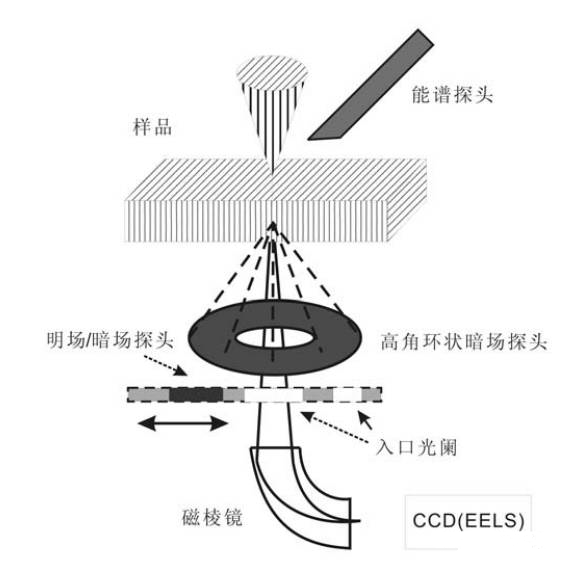 能谱探头

样品

明场/暗场探头

高角环状暗场探头

入口光阑

磁棱镜

CCD(EELS)