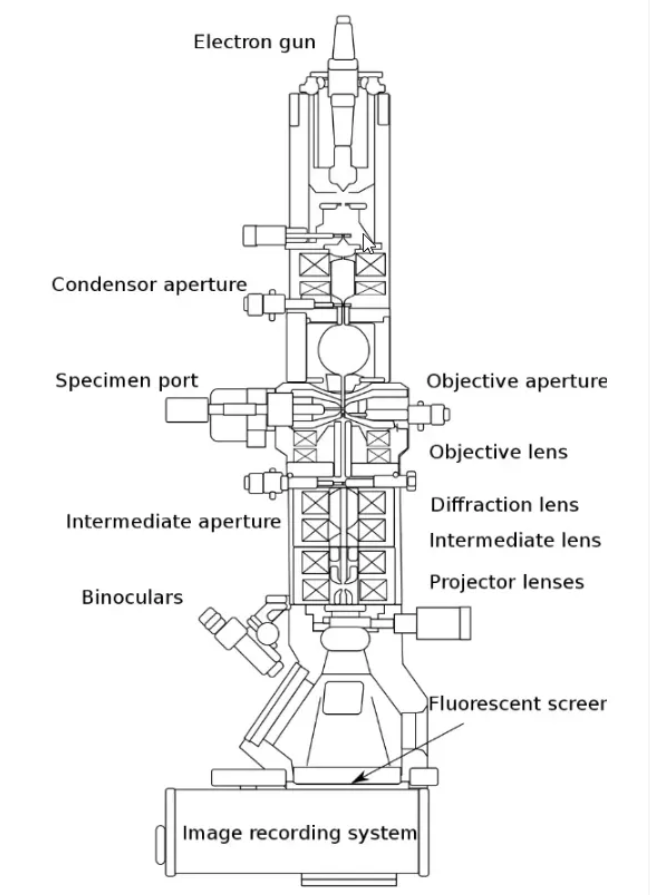 Electron gun

Condensor aperture

Specimen port

Objective aperture

Objective lens

Diffraction lens

Intermediate aperture

Intermediate lens

Projector lenses

Binoculars

Fluorescent screer

Image recording system